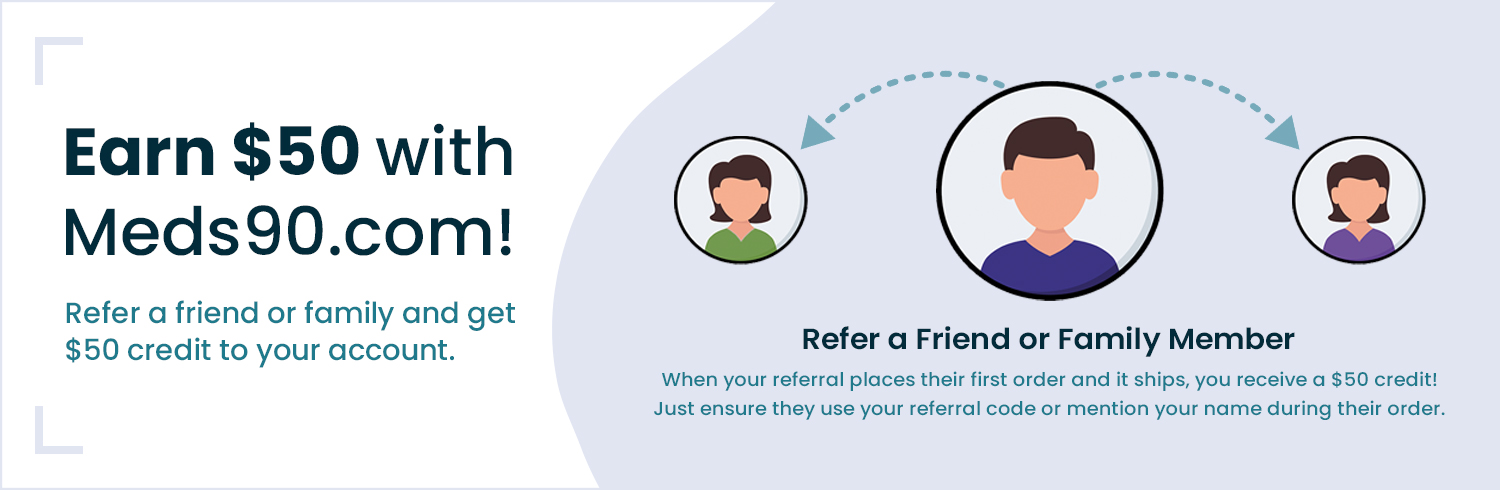 Earn \$50 with Meds90.com!

Refer a friend or family and get \$50 credit to your account.

Refer a Friend or Family Member

When your referral places their first order and it ships, you receive a \$50 credit! Just ensure they use your referral code or mention your name during their order.